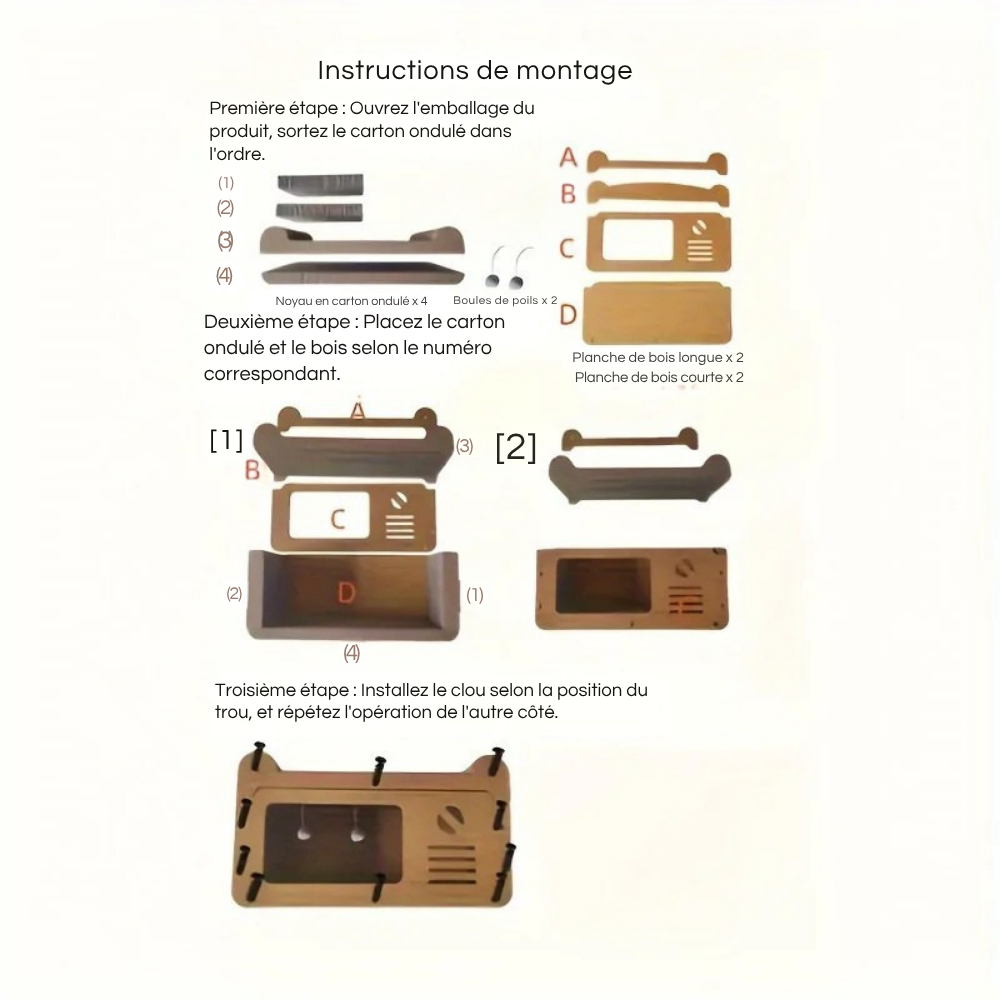 Instructions de montage

Première étape : Ouvrez l'emballage du produit, sortez le carton ondulé dans l'ordre.

(1)
(2)
(3)
(4)

Noyau en carton ondulé x 4
Boules de poils x 2

A
B
C
D

Planche de bois longue x 2
Planche de bois courte x 2

Deuxième étape : Placez le carton ondulé et le bois selon le numéro correspondant.

[1]
A
B
(3)
C
(2)
D
(1)
(4)

[2]

Troisième étape : Installez le clou selon la position du trou, et répétez l'opération de l'autre côté.